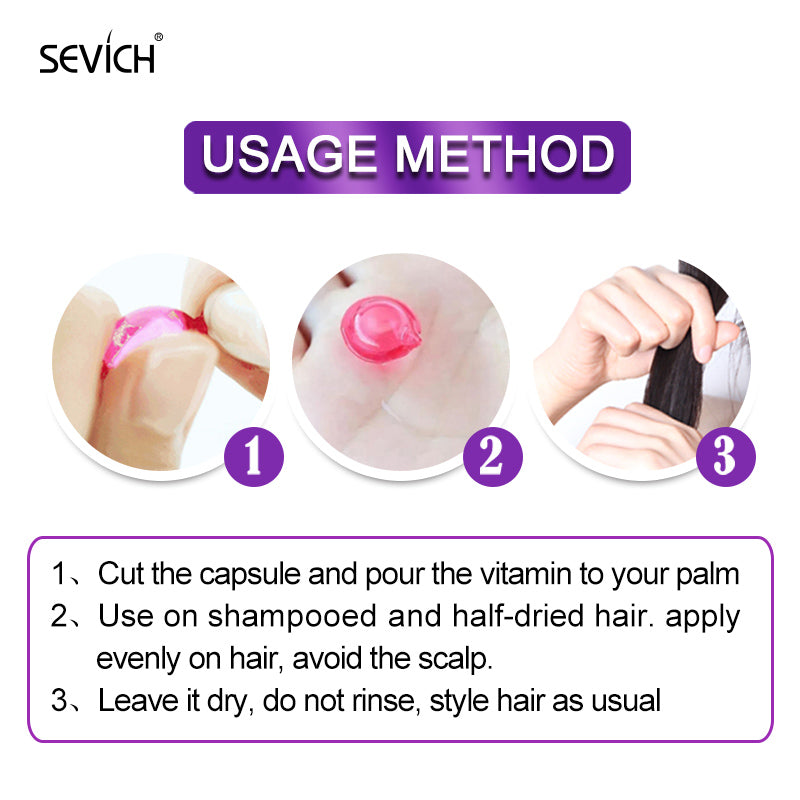 SEVICH®

USAGE METHOD

1

2

3

1、Cut the capsule and pour the vitamin to your palm
2、Use on shampooed and half-dried hair. apply evenly on hair, avoid the scalp.
3、Leave it dry, do not rinse, style hair as usual